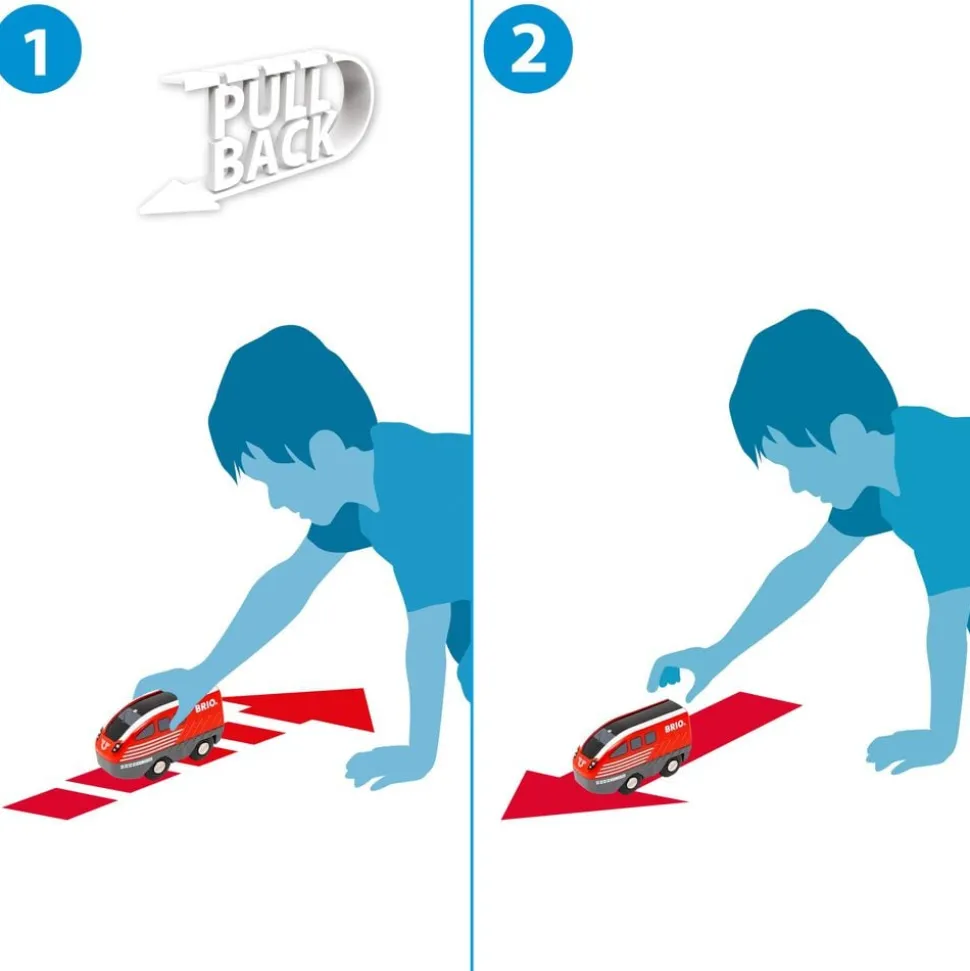 1

PULL BACK

BRIO

2

BRIO